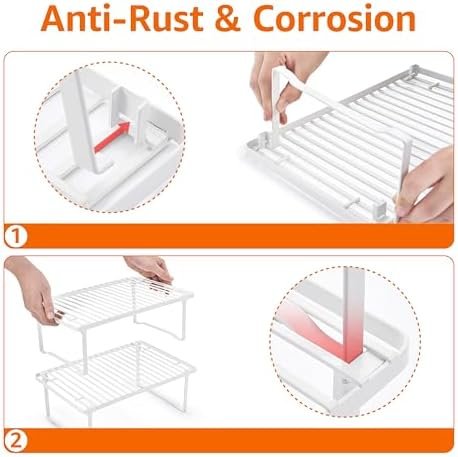 Anti-Rust & Corrosion

1

2