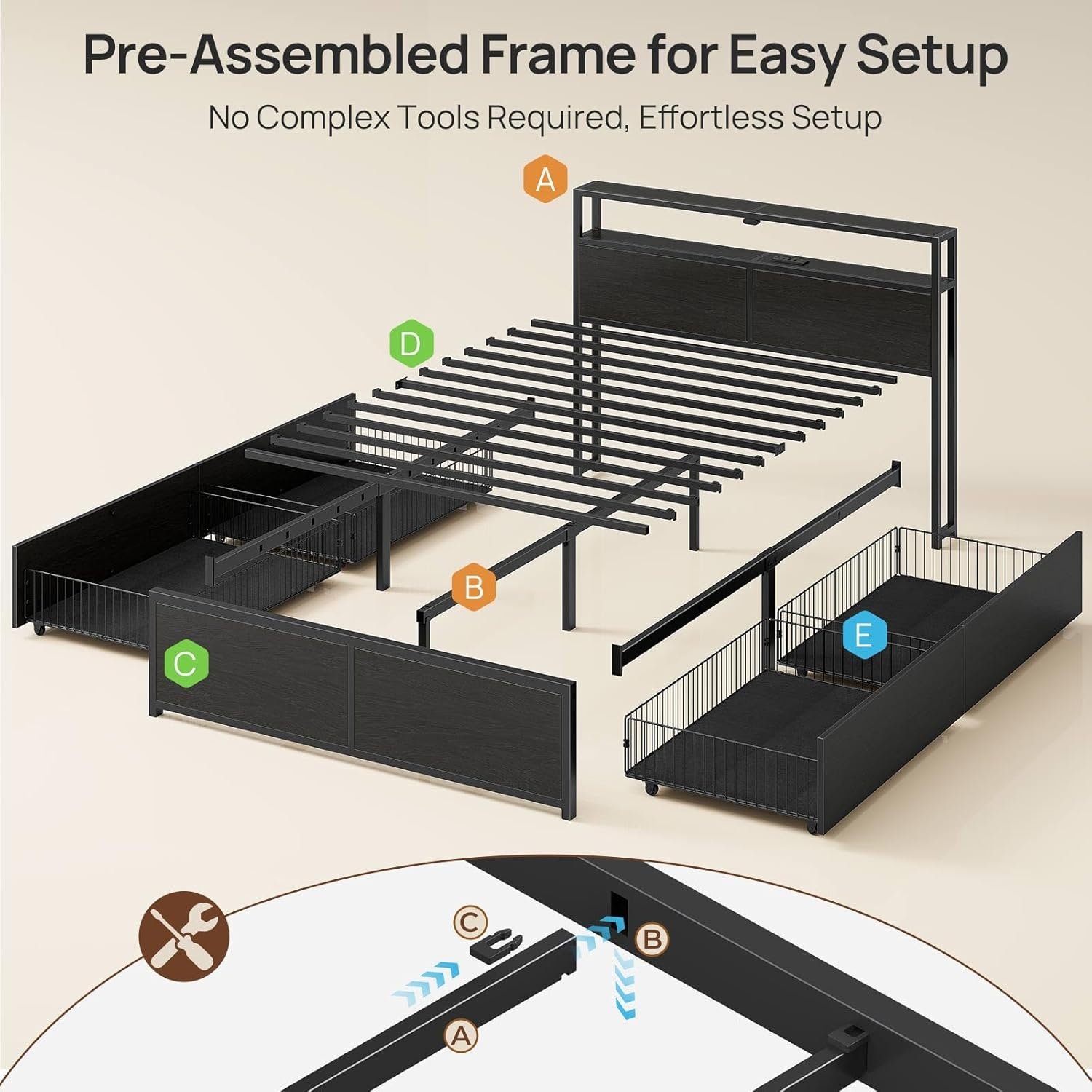 Pre-Assembled Frame for Easy Setup

No Complex Tools Required, Effortless Setup

A

D

B

C

E

C

B

A