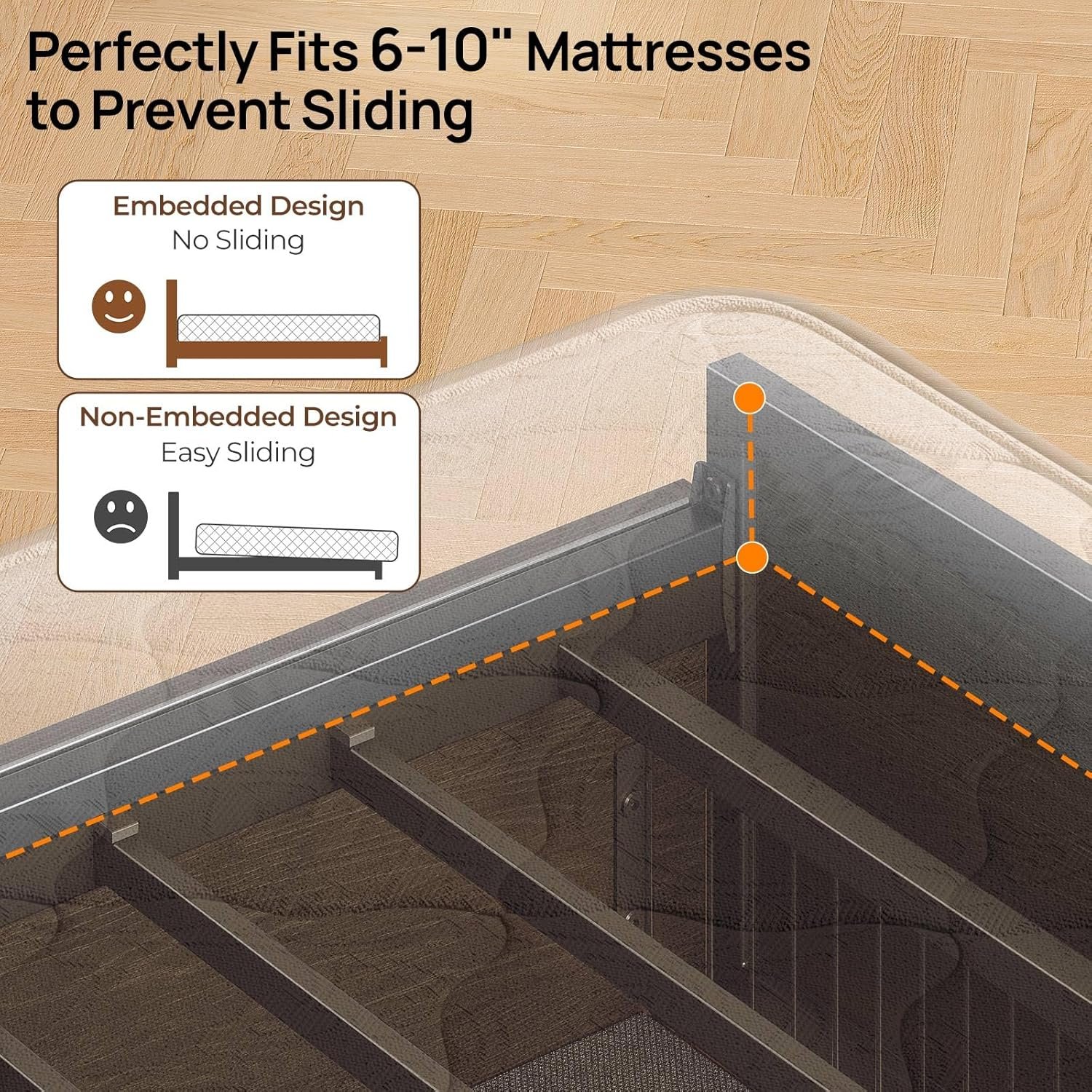 Perfectly Fits 6-10" Mattresses to Prevent Sliding

Embedded Design
No Sliding

Non-Embedded Design
Easy Sliding